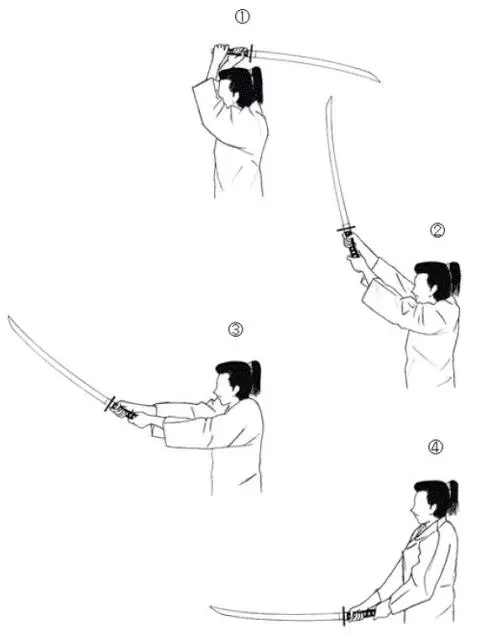 ①

②

③

④